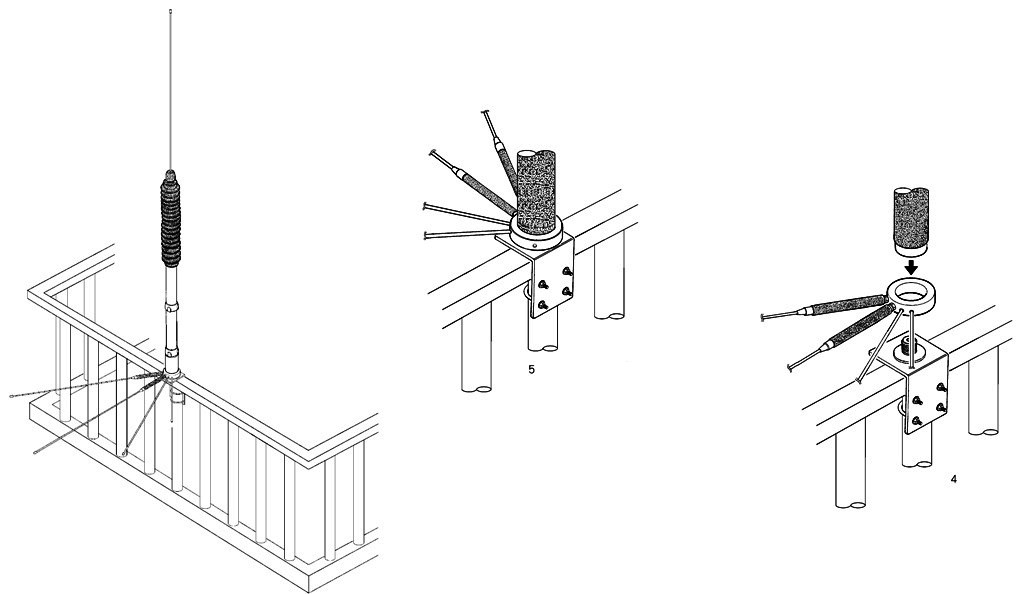 5

4